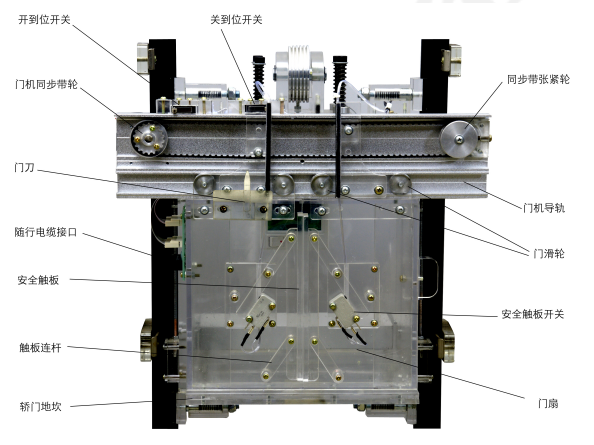 开到位开关

关到位开关

门机同步带轮

同步带张紧轮

门刀

门机导轨

随行电缆接口

门滑轮

安全触板

安全触板开关

触板连杆

轿门地坎

门扇